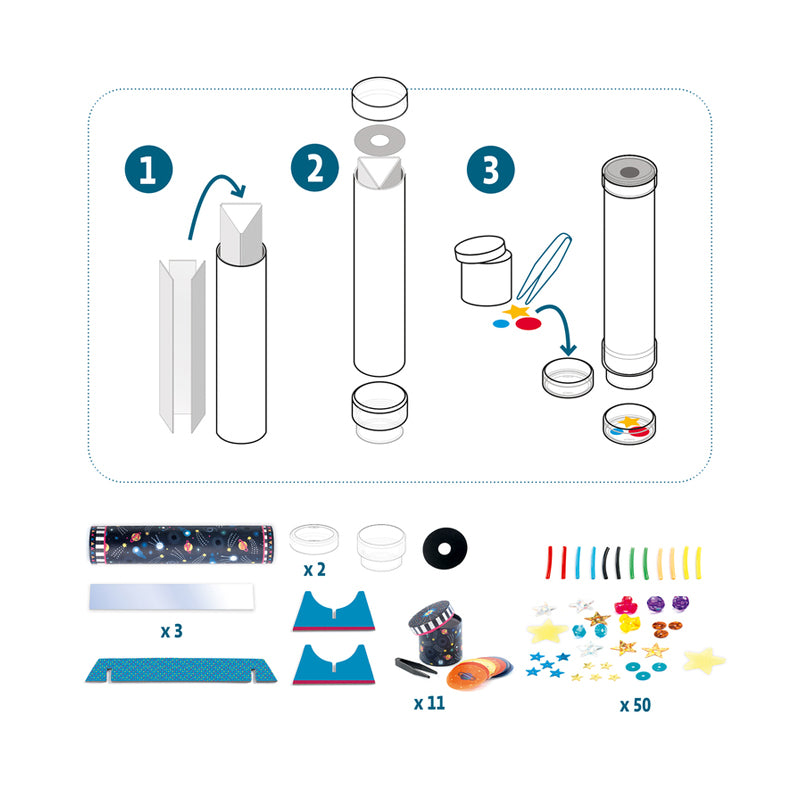 1

2

3

x 2

x 3

x 11

x 50